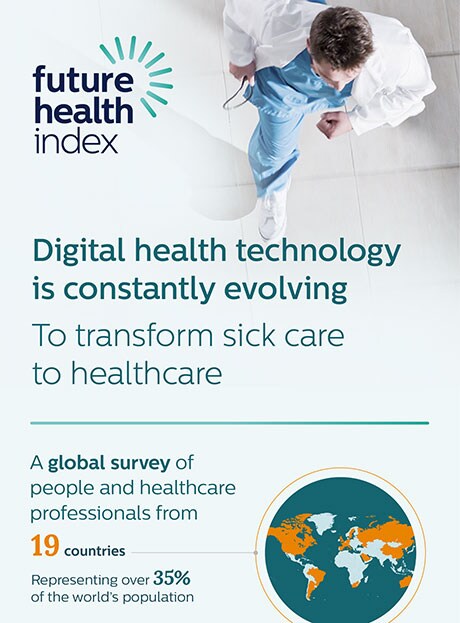 future health index

Digital health technology is constantly evolving

To transform sick care to healthcare

A global survey of people and healthcare professionals from

19 countries

Representing over 35% of the world's population