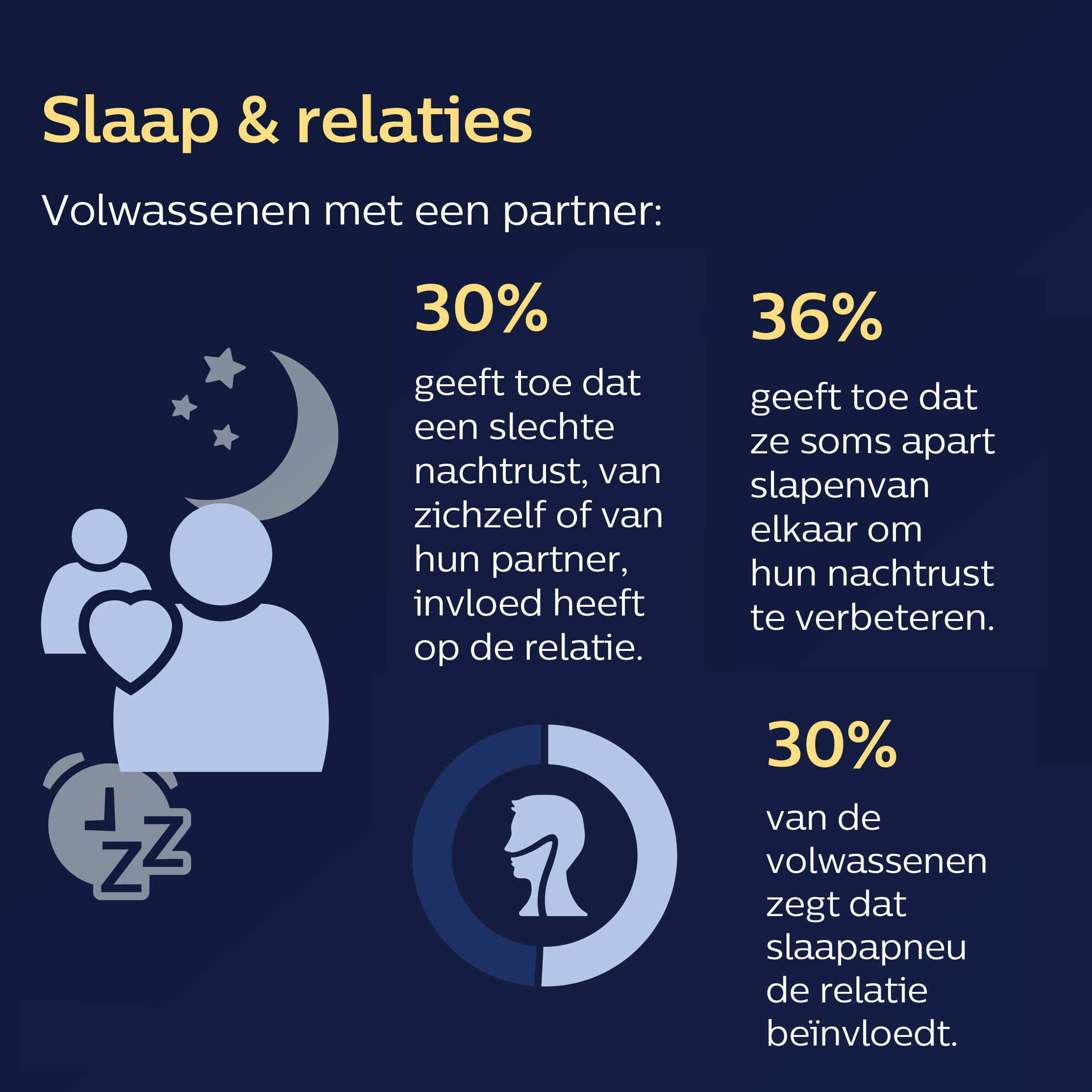 Slaap & relaties

Volwassenen met een partner:

30%

geeft toe dat een slechte nachtrust, van zichzelf of van hun partner, invloed heeft op de relatie.

36%

geeft toe dat ze soms apart slapenvan elkaar om hun nachtrust te verbeteren.

30%

van de volwassenen zegt dat slaapapneu de relatie beïnvloedt.