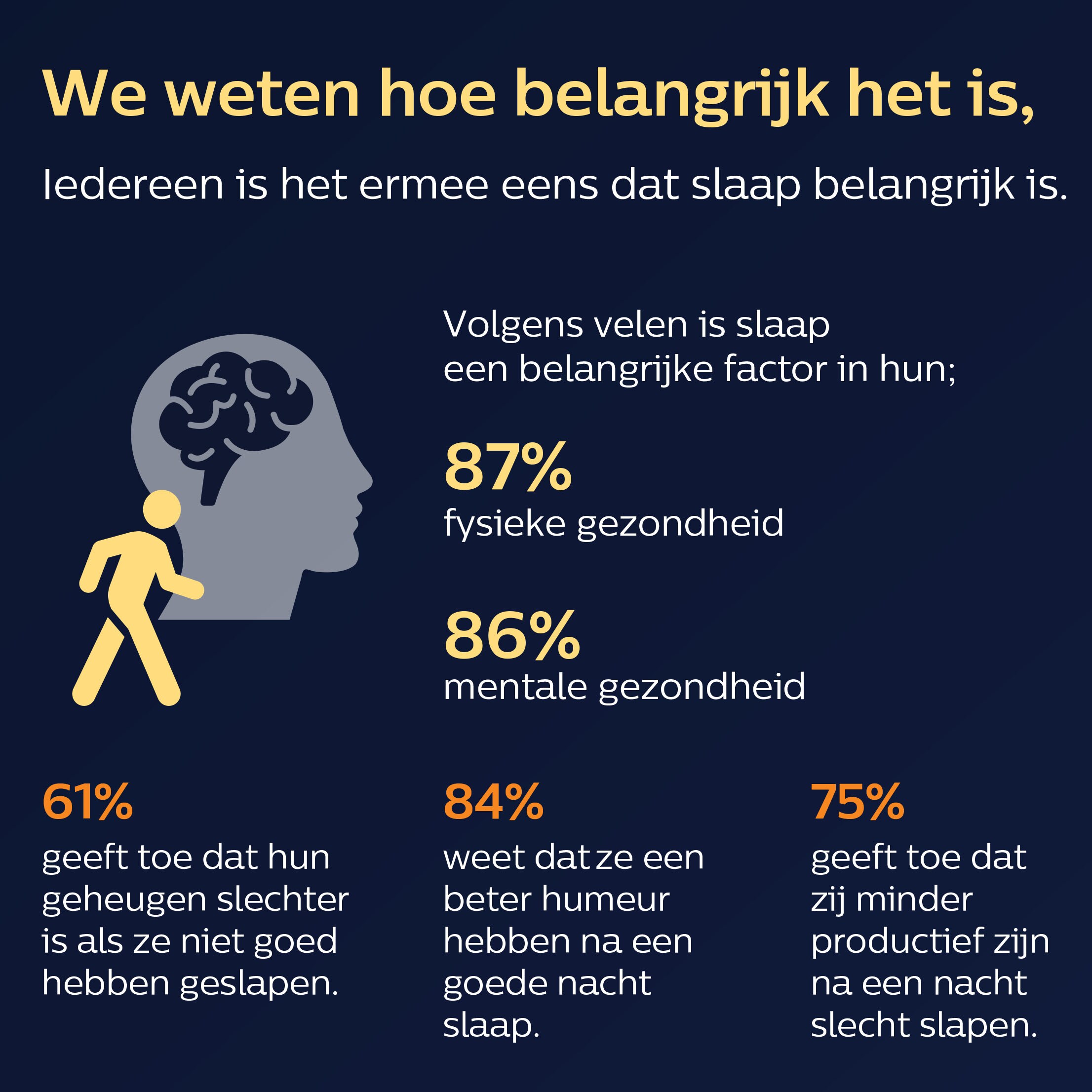 We weten hoe belangrijk het is,

Iedereen is het ermee eens dat slaap belangrijk is.

Volgens velen is slaap een belangrijke factor in hun;

87%
fysieke gezondheid

86%
mentale gezondheid

61%
geeft toe dat hun geheugen slechter is als ze niet goed hebben geslapen.

84%
weet dat ze een beter humeur hebben na een goede nacht slaap.

75%
geeft toe dat zij minder productief zijn na een nacht slecht slapen.