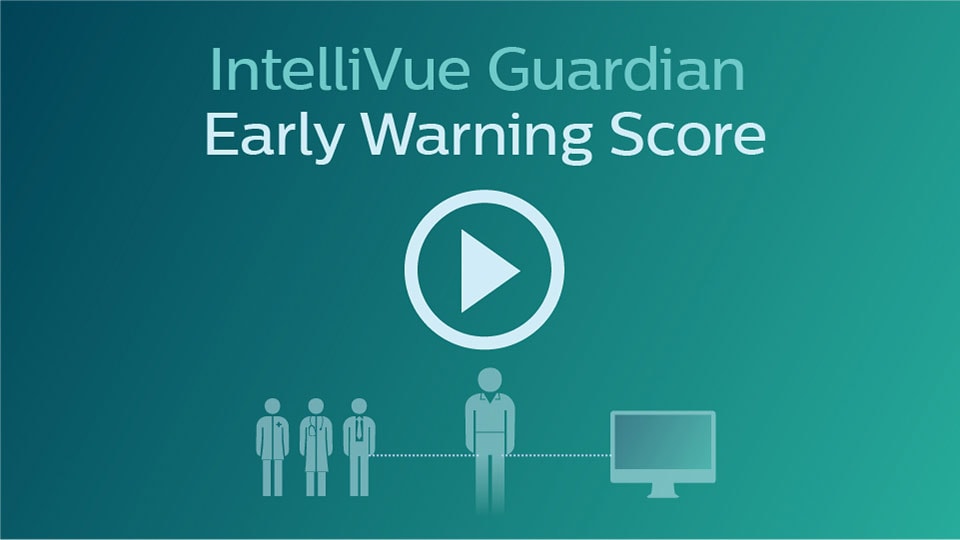 IntelliVue Guardian
Early Warning Score